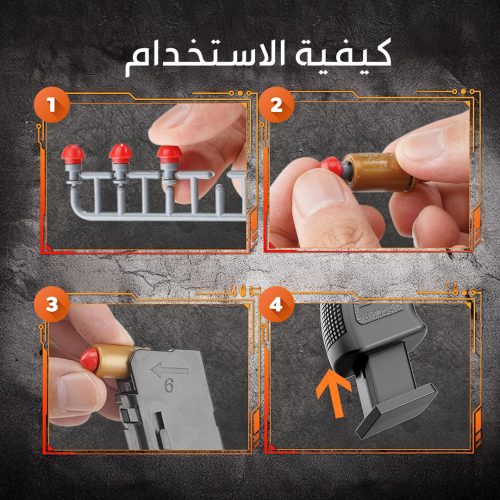 كيفية الاستخدام

1

2

3

6

4