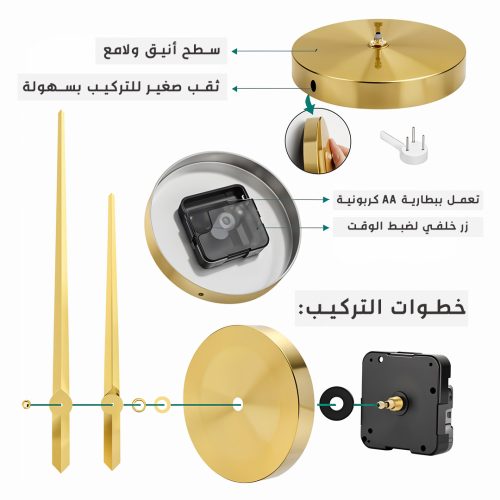 سطح أنيق ولامع

ثقب صغير للتركيب بسهولة

تعمل ببطارية AA كربونية

زر خلفي لضبط الوقت

خطوات التركيب: